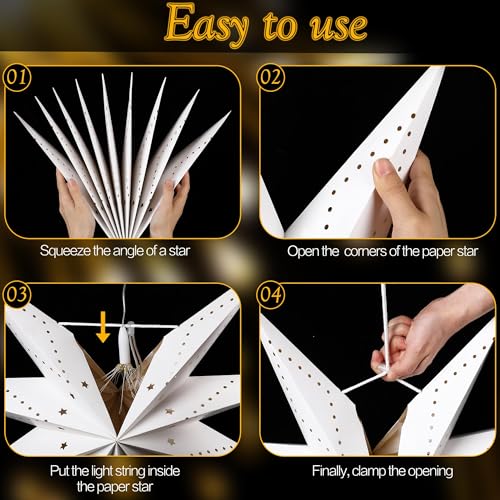 Easy to use

01

Squeeze the angle of a star

02

Open the corners of the paper star

03

Put the light string inside the paper star

04

Finally, clamp the opening