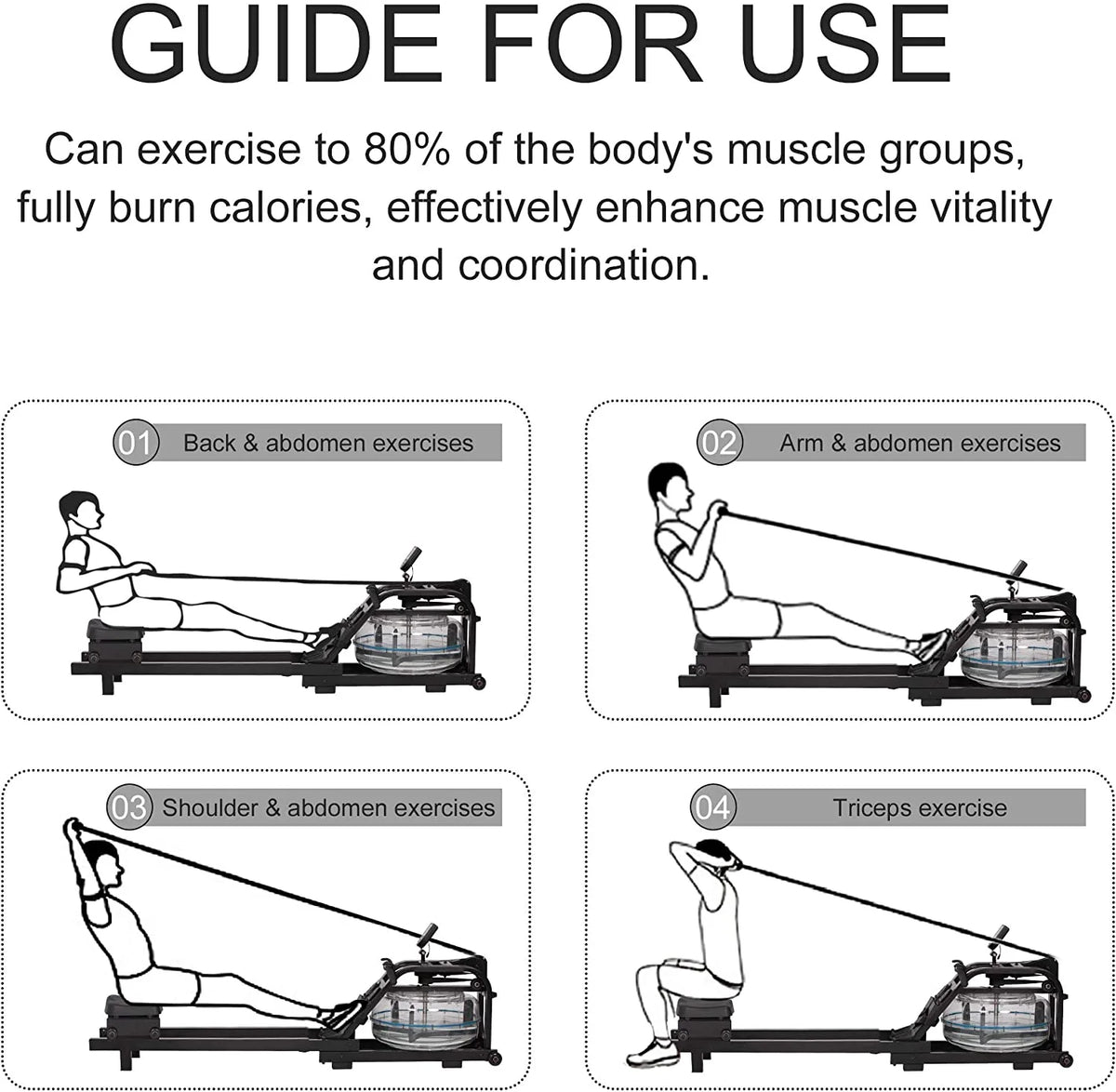 GUIDE FOR USE

Can exercise to 80% of the body's muscle groups, fully burn calories, effectively enhance muscle vitality and coordination.

01 Back & abdomen exercises

02 Arm & abdomen exercises

03 Shoulder & abdomen exercises

04 Triceps exercise